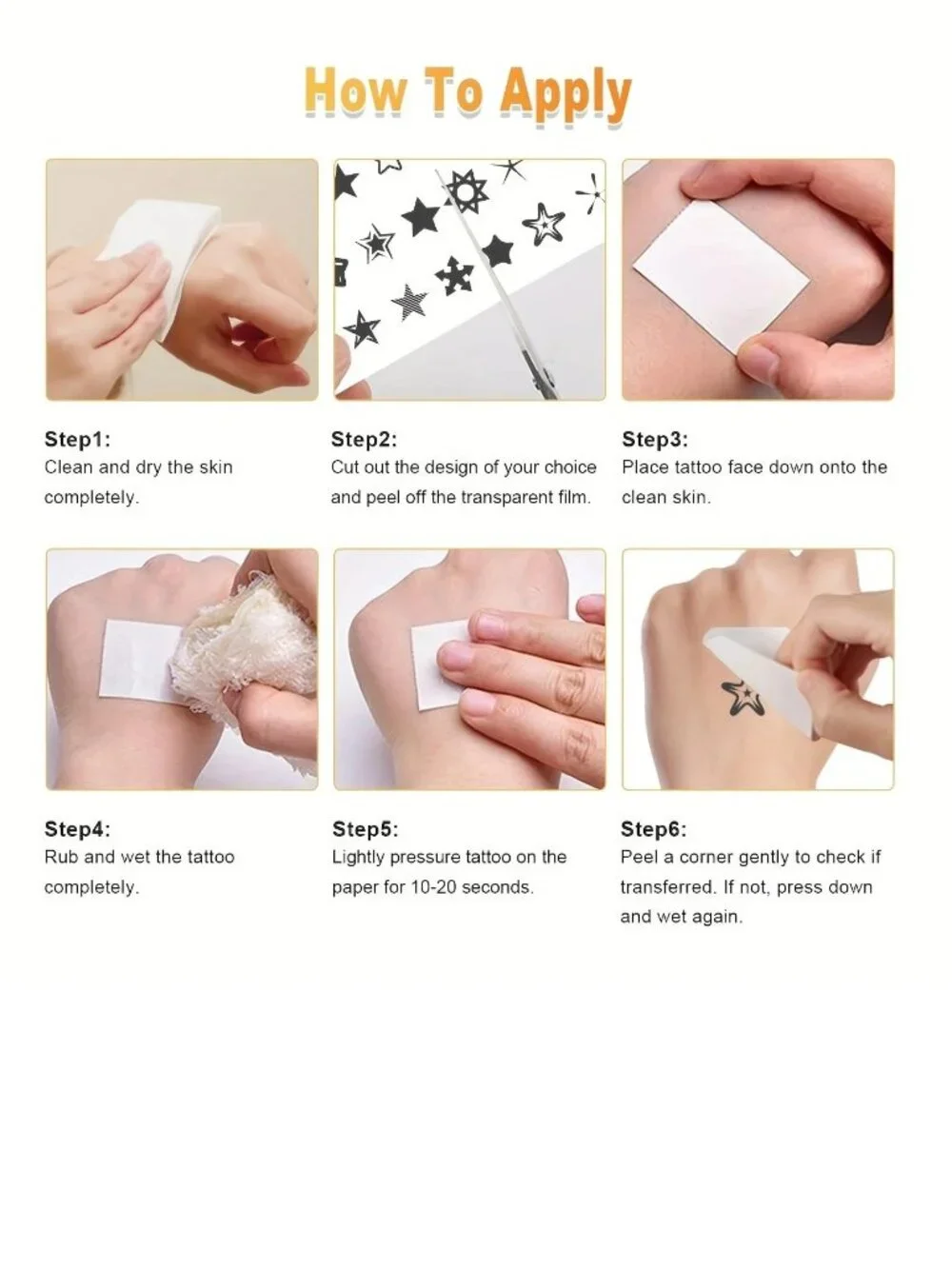 How To Apply

Step1:
Clean and dry the skin completely.

Step2:
Cut out the design of your choice and peel off the transparent film.

Step3:
Place tattoo face down onto the clean skin.

Step4:
Rub and wet the tattoo completely.

Step5:
Lightly pressure tattoo on the paper for 10-20 seconds.

Step6:
Peel a corner gently to check if transferred. If not, press down and wet again.